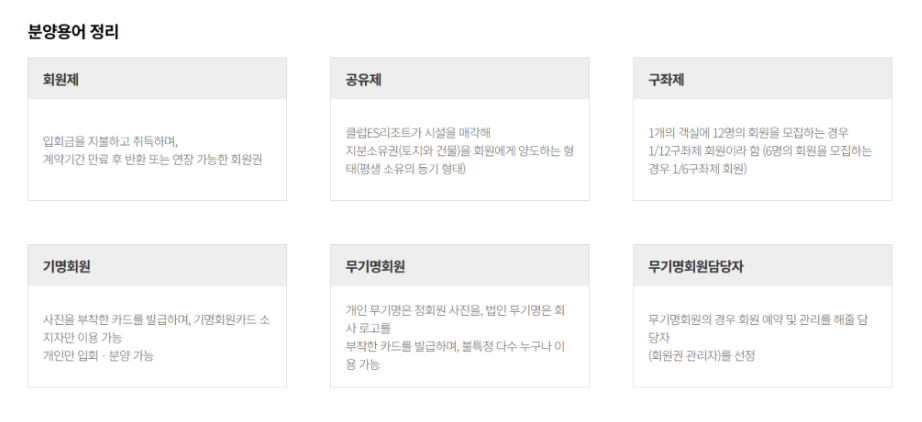 분양용어 정리

회원제

입회금을 지불하고 취득하며,
계약기간 만료 후 반환 또는 연장 가능한 회원권

공유제

클럽ES리조트가 시설을 매각해
지분소유권(토지와 건물)을 회원에게 양도하는 형태(평생 소유의 등기 형태)

구좌제

1개의 객실에 12명의 회원을 모집하는 경우
1/12구좌제 회원이라 함 (6명의 회원을 모집하는 경우 1/6구좌제 회원)

기명회원

사진을 부착한 카드를 발급하며, 기명회원카드 소지자만 이용 가능
개인만 입회 · 분양 가능

무기명회원

개인 무기명은 정회원 사진을, 법인 무기명은 회사 로고를
부착한 카드를 발급하며, 불특정 다수 누구나 이용 가능

무기명회원담당자

무기명회원의 경우 회원 예약 및 관리를 해줄 담당자
(회원권 관리자)를 선정